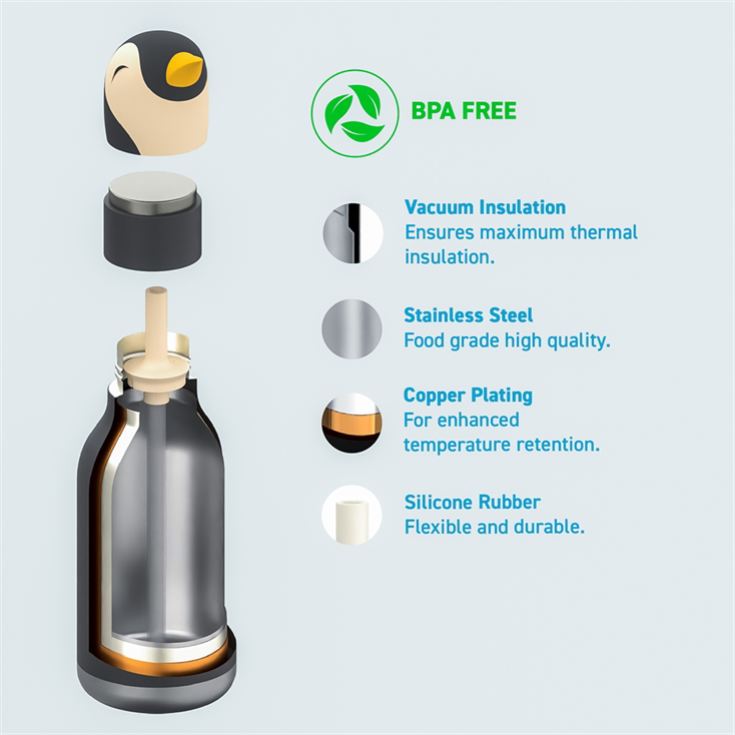 BPA FREE

Vacuum Insulation
Ensures maximum thermal insulation.

Stainless Steel
Food grade high quality.

Copper Plating
For enhanced temperature retention.

Silicone Rubber
Flexible and durable.