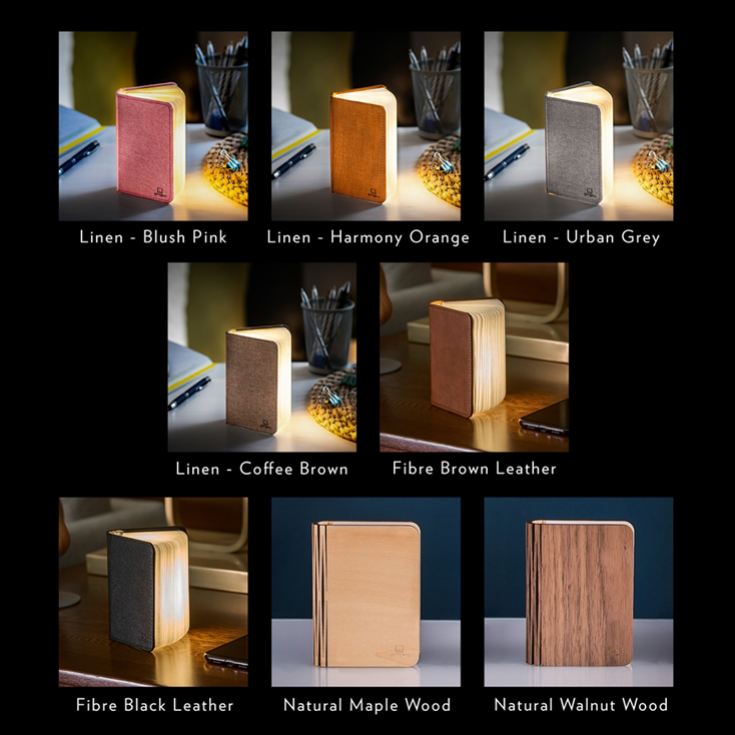 Linen - Blush Pink

Linen - Harmony Orange

Linen - Urban Grey

Linen - Coffee Brown

Fibre Brown Leather

Fibre Black Leather

Natural Maple Wood

Natural Walnut Wood